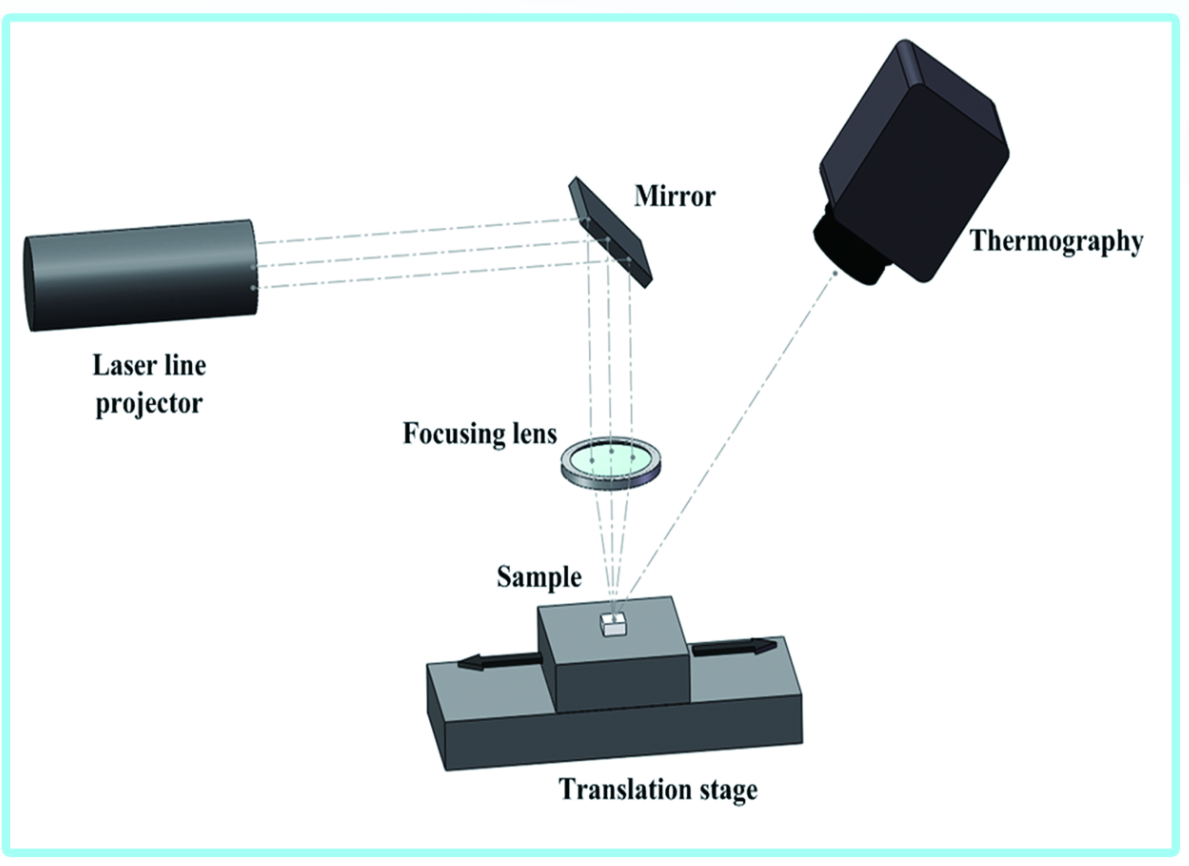 Mirror

Thermography

Laser line projector

Focusing lens

Sample

Translation stage